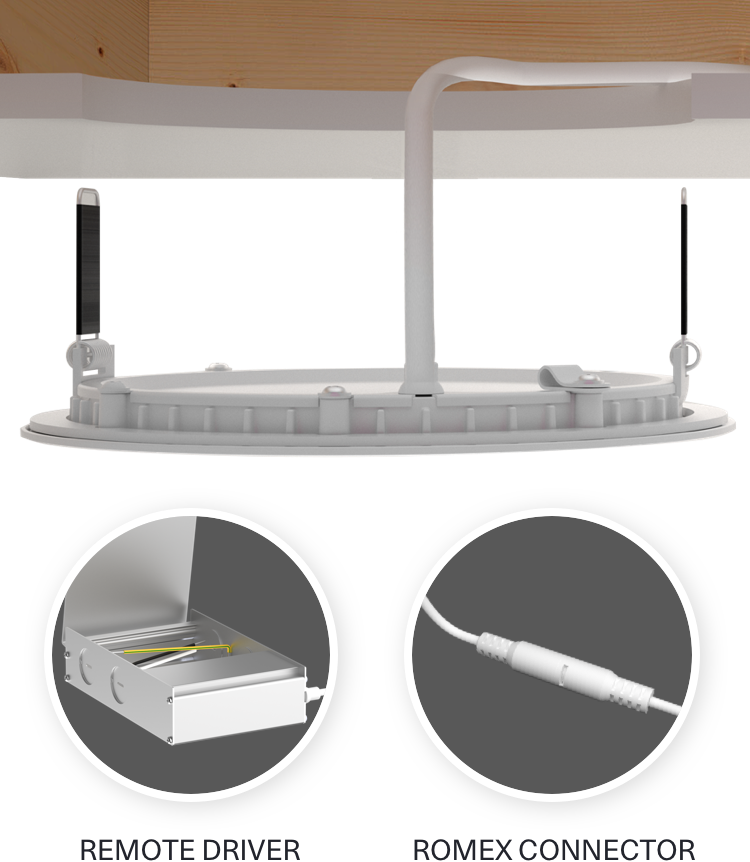 REMOTE DRIVER

ROMEX CONNECTOR