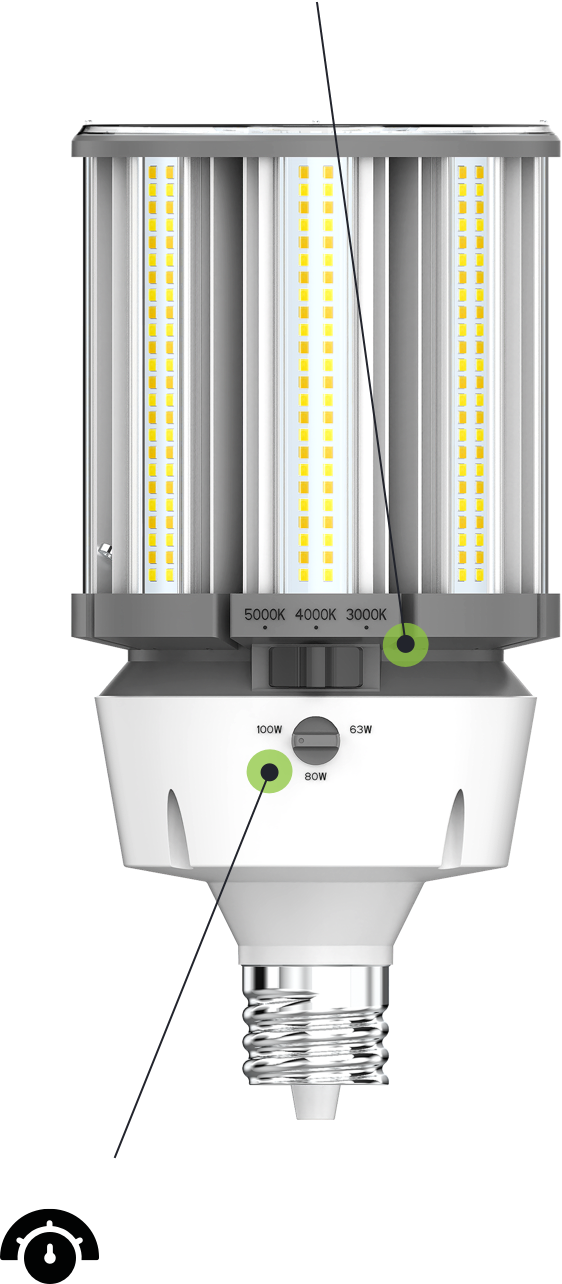 5000K 4000K 3000K

100W
63W
80W